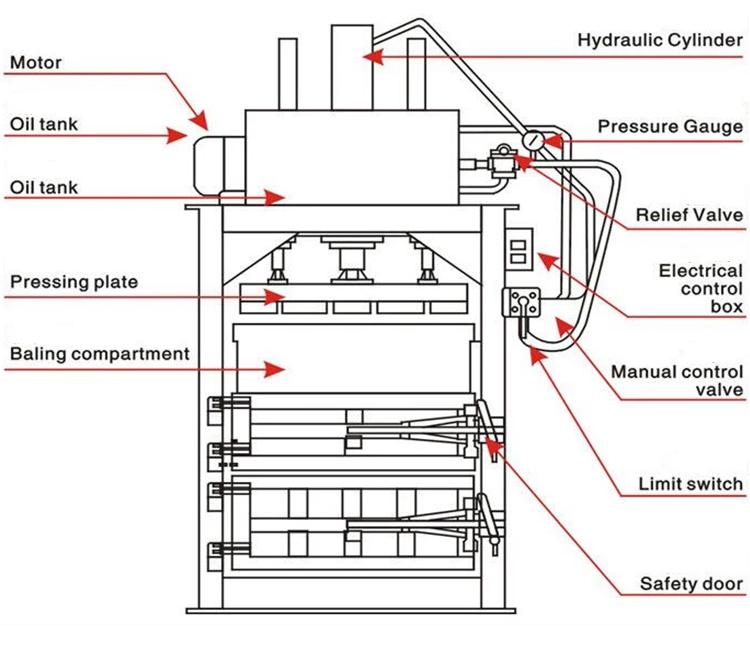 Motor
Oil tank
Oil tank
Pressing plate
Baling compartment
Hydraulic Cylinder
Pressure Gauge
Relief Valve
Electrical control box
Manual control valve
Limit switch
Safety door