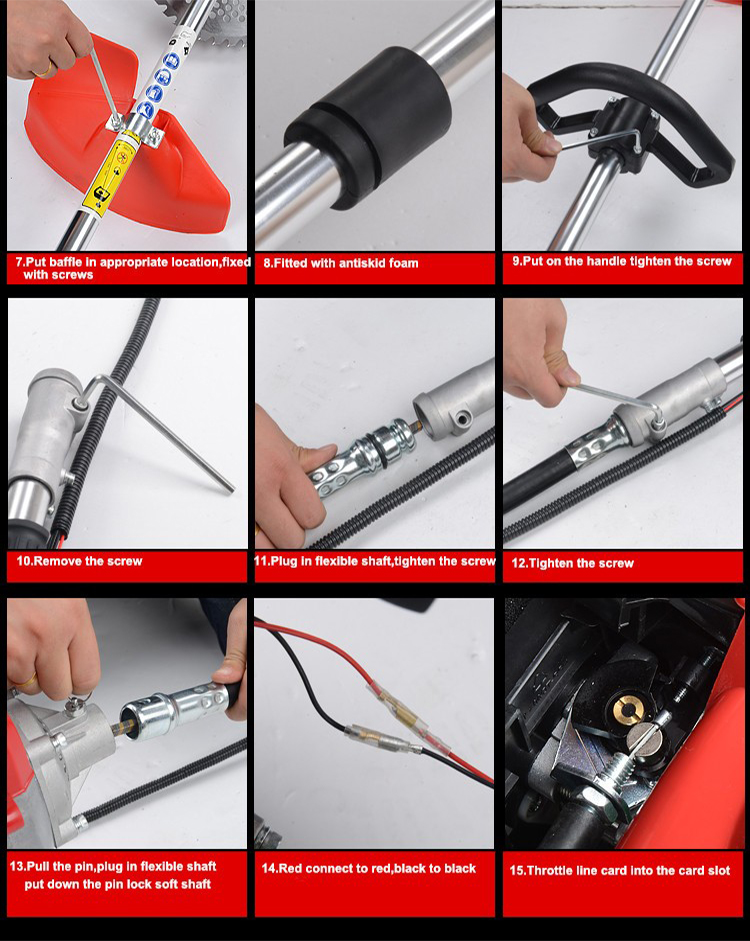 7.Put baffle in appropriate location,fixed with screws

8.Fitted with antiskid foam

9.Put on the handle tighten the screw

10.Remove the screw

11.Plug in flexible shaft,tighten the screw

12.Tighten the screw

13.Pull the pin,plug in flexible shaft put down the pin lock soft shaft

14.Red connect to red,black to black

15.Throttle line card into the card slot